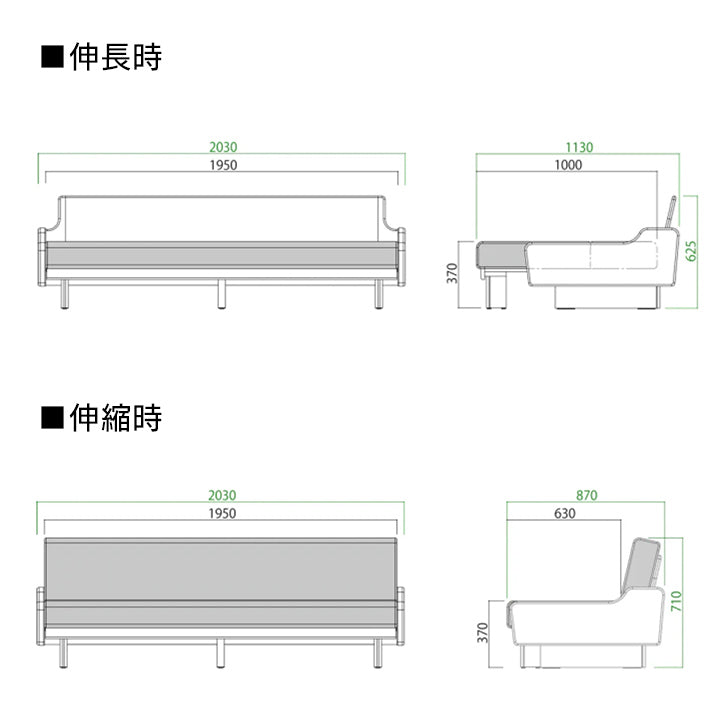 ■伸長時

2030
1950

1130
1000
370
625

■伸縮時

2030
1950

870
630
370
710